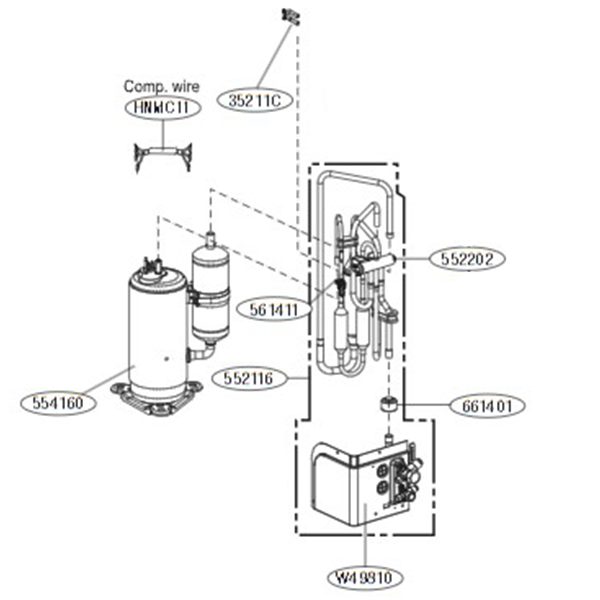 Comp. wire
HNWC11
35211C
552202
561411
552116
554160
661401
W49810