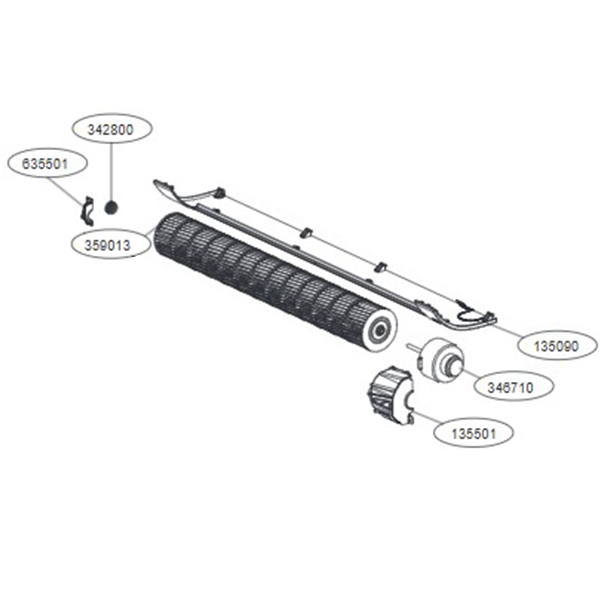 342800

635501

359013

135090

346710

135501